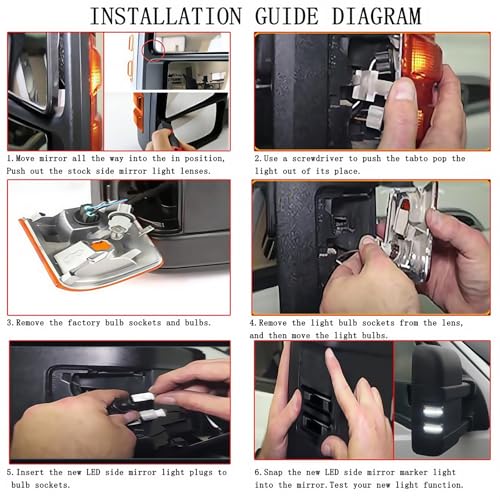 INSTALLATION GUIDE DIAGRAM

1.Move mirror all the way into the in position, Push out the stock side mirror light lenses.

2.Use a screwdriver to push the tabto pop the light out of its place.

3.Remove the factory bulb sockets and bulbs.

4.Remove the light bulb sockets from the lens, and then move the light bulbs.

5.Insert the new LED side mirror light plugs to bulb sockets.

6.Snap the new LED side mirror marker light into the mirror.Test your new light function.