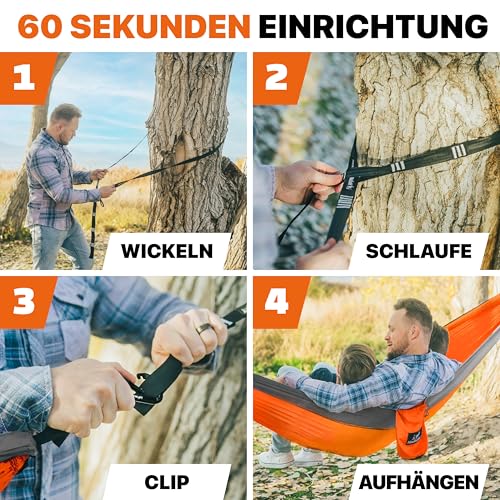 60 SEKUNDEN EINRICHTUNG

1

WICKELN

2

SCHLAUFE

3

CLIP

4

AUFHÄNGEN