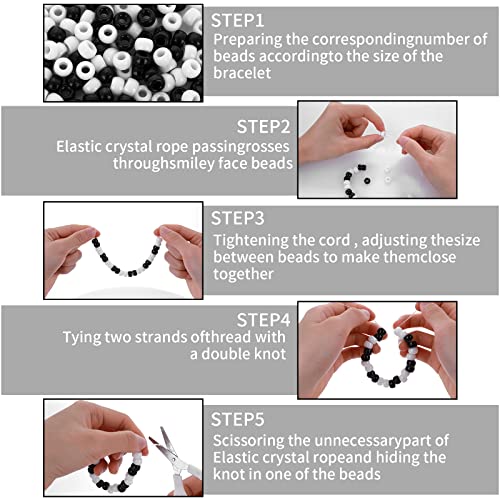 STEP1
Preparing the correspondingnumber of beads accordingto the size of the bracelet

STEP2
Elastic crystal rope passingrosses throughsmiley face beads

STEP3
Tightening the cord , adjusting thesize between beads to make themclose together

STEP4
Tying two strands ofthread with a double knot

STEP5
Scissoring the unnecessarypart of Elastic crystal ropeand hiding the knot in one of the beads