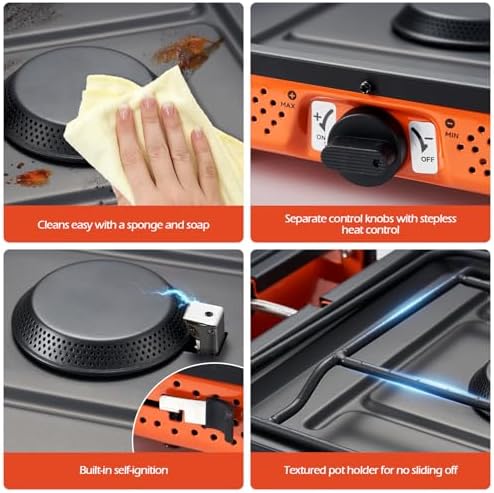 Cleans easy with a sponge and soap

MAX
+
ON
−
OFF
MIN

Separate control knobs with stepless heat control

Built-in self-ignition

Textured pot holder for no sliding off