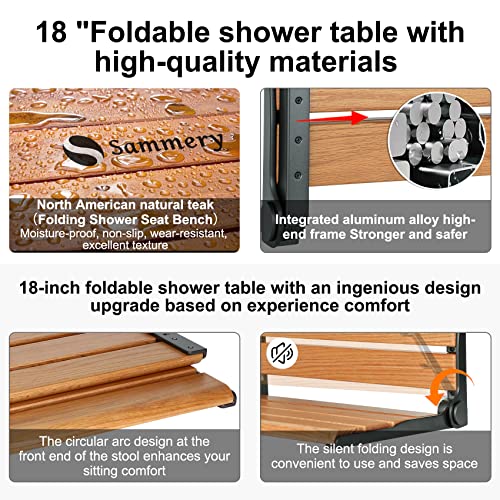 18 "Foldable shower table with high-quality materials

Sammery

North American natural teak
(Folding Shower Seat Bench)
Moisture-proof, non-slip, wear-resistant, excellent texture

Integrated aluminum alloy high-end frame Stronger and safer

18-inch foldable shower table with an ingenious design upgrade based on experience comfort

The circular arc design at the front end of the stool enhances your sitting comfort

The silent folding design is convenient to use and saves space