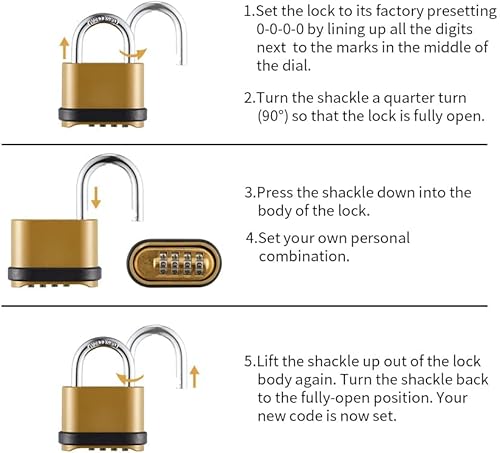 1.Set the lock to its factory presetting 0-0-0-0 by lining up all the digits next to the marks in the middle of the dial.

2.Turn the shackle a quarter turn (90°) so that the lock is fully open.

3.Press the shackle down into the body of the lock.

4.Set your own personal combination.

5.Lift the shackle up out of the lock body again. Turn the shackle back to the fully-open position. Your new code is now set.