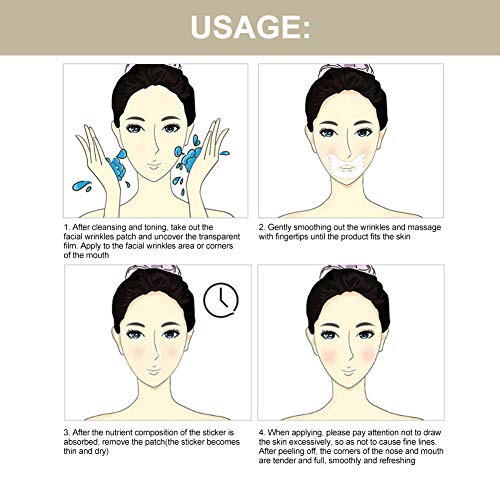 USAGE:

1. After cleansing and toning, take out the facial wrinkles patch and uncover the transparent film. Apply to the facial wrinkles area or corners of the mouth

2. Gently smoothing out the wrinkles and massage with fingertips until the product fits the skin

3. After the nutrient composition of the sticker is absorbed, remove the patch(the sticker becomes thin and dry)

4. When applying, please pay attention not to draw the skin excessively, so as not to cause fine lines. After peeling off, the corners of the nose and mouth are tender and full, smoothly and refreshing