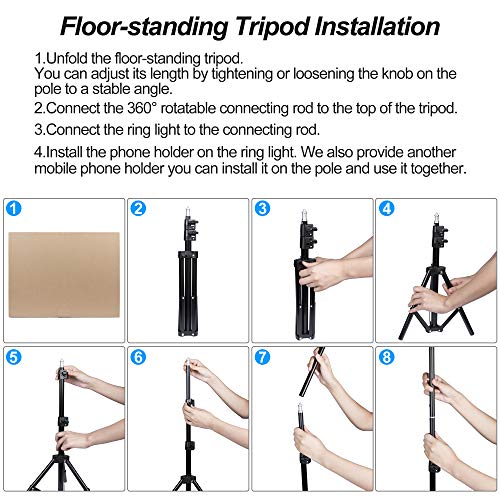 Floor-standing Tripod Installation

1.Unfold the floor-standing tripod.
You can adjust its length by tightening or loosening the knob on the pole to a stable angle.

2.Connect the 360° rotatable connecting rod to the top of the tripod.

3.Connect the ring light to the connecting rod.

4.Install the phone holder on the ring light. We also provide another mobile phone holder you can install it on the pole and use it together.

1

2

3

4

5

6

7

8