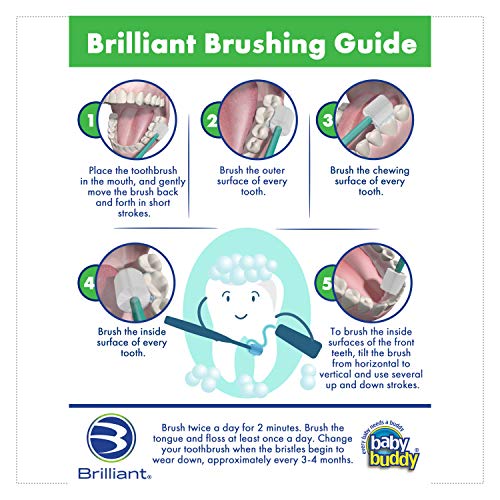 Brilliant Brushing Guide

1

Place the toothbrush in the mouth, and gently move the brush back and forth in short strokes.

2

Brush the outer surface of every tooth.

3

Brush the chewing surface of every tooth.

4

Brush the inside surface of every tooth.

5

To brush the inside surfaces of the front teeth, tilt the brush from horizontal to vertical and use several up and down strokes.

Brilliant®

Brush twice a day for 2 minutes. Brush the tongue and floss at least once a day. Change your toothbrush when the bristles begin to wear down, approximately every 3-4 months.

every baby needs a buddy
baby buddy®