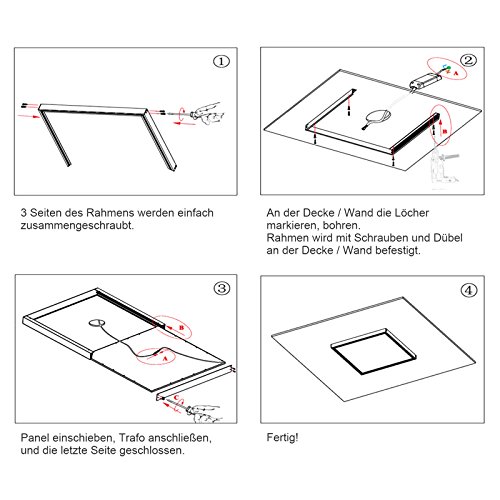 ①

3 Seiten des Rahmens werden einfach zusammengeschraubt.

②

A

B

An der Decke / Wand die Löcher markieren, bohren.
Rahmen wird mit Schrauben und Dübel an der Decke / Wand befestigt.

③

B

A

C

Panel einschieben, Trafo anschließen, und die letzte Seite geschlossen.

④

Fertig!