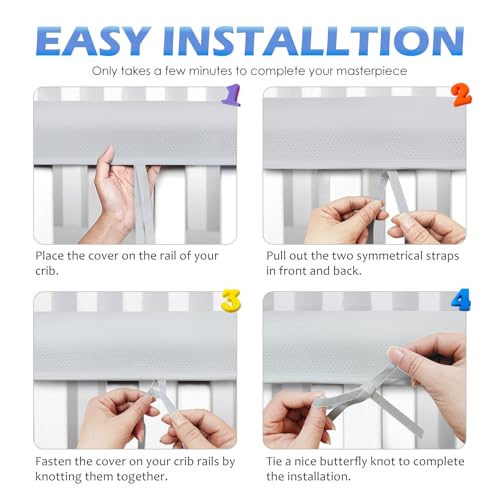 EASY INSTALLTION

Only takes a few minutes to complete your masterpiece

1

Place the cover on the rail of your crib.

2

Pull out the two symmetrical straps in front and back.

3

Fasten the cover on your crib rails by knotting them together.

4

Tie a nice butterfly knot to complete the installation.