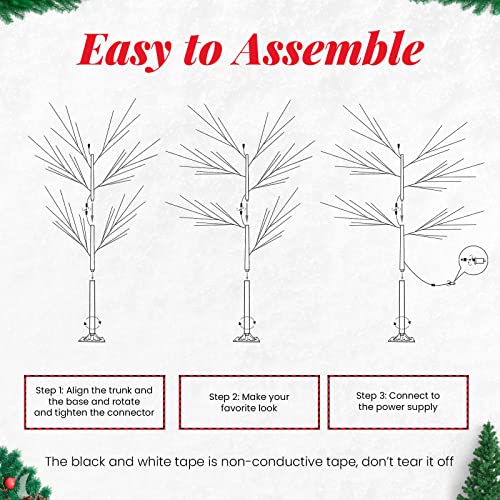 Easy to Assemble

Step 1: Align the trunk and the base and rotate and tighten the connector

Step 2: Make your favorite look

Step 3: Connect to the power supply

The black and white tape is non-conductive tape, don't tear it off