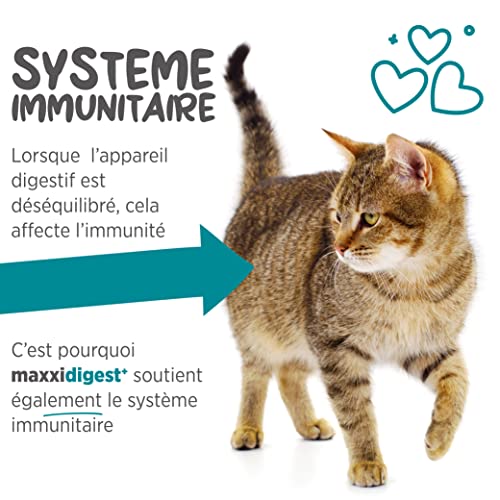 SYSTEME
IMMUNITAIRE

Lorsque l'appareil digestif est déséquilibré, cela affecte l'immunité

C'est pourquoi maxxidigest+ soutient également le système immunitaire