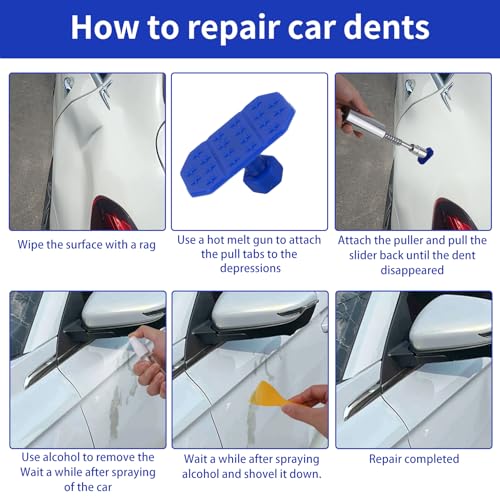 How to repair car dents

Wipe the surface with a rag

Use a hot melt gun to attach the pull tabs to the depressions

Attach the puller and pull the slider back until the dent disappeared

Use alcohol to remove the Wait a while after spraying of the car

Wait a while after spraying alcohol and shovel it down.

Repair completed