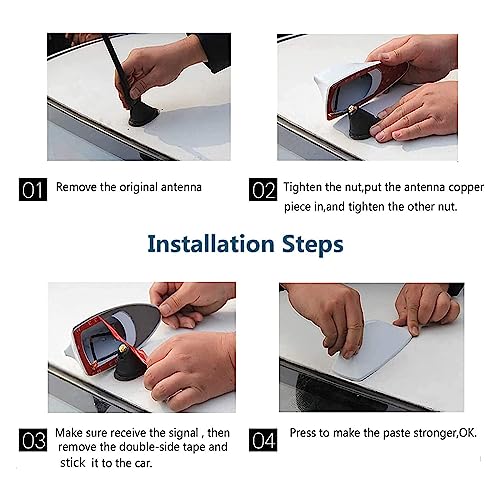 01 Remove the original antenna

02 Tighten the nut,put the antenna copper piece in,and tighten the other nut.

Installation Steps

03 Make sure receive the signal , then remove the double-side tape and stick it to the car.

04 Press to make the paste stronger,OK.