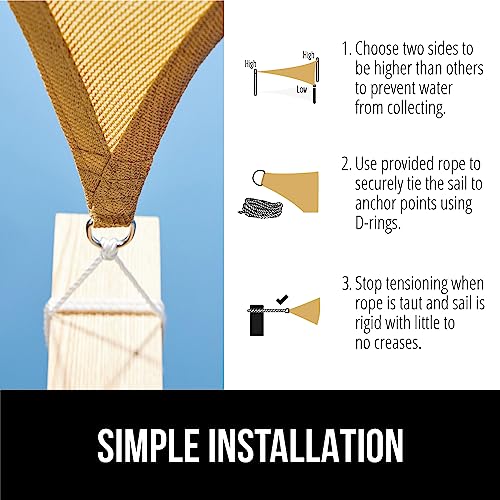 High

High

Low

1. Choose two sides to be higher than others to prevent water from collecting.

2. Use provided rope to securely tie the sail to anchor points using D-rings.

3. Stop tensioning when rope is taut and sail is rigid with little to no creases.

SIMPLE INSTALLATION