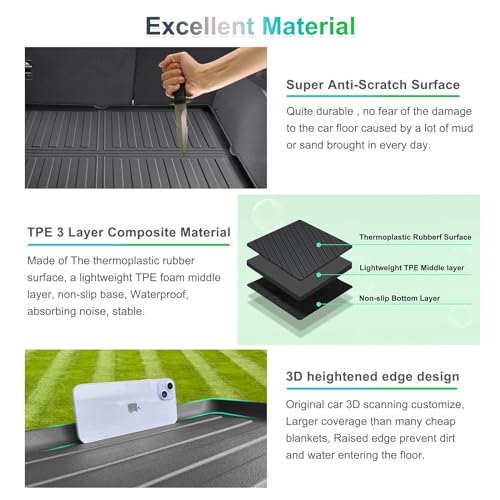 Excellent Material

Super Anti-Scratch Surface

Quite durable , no fear of the damage to the car floor caused by a lot of mud or sand brought in every day.

TPE 3 Layer Composite Material

Made of The thermoplastic rubber surface, a lightweight TPE foam middle layer, non-slip base, Waterproof, absorbing noise, stable.

Thermoplastic Rubberf Surface

Lightweight TPE Middle layer

Non-slip Bottom Layer

3D heightened edge design

Original car 3D scanning customize, Larger coverage than many cheap blankets, Raised edge prevent dirt and water entering the floor.