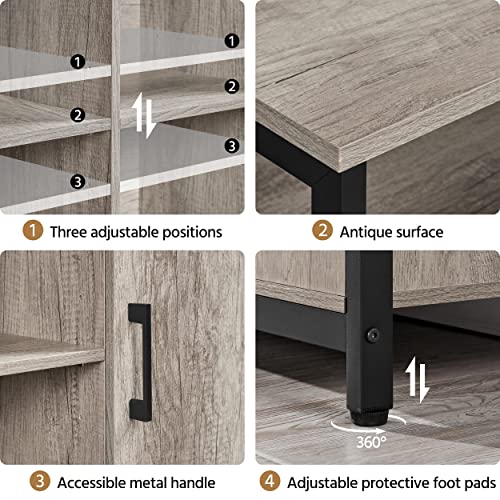 1
1
2
2
3
3

1 Three adjustable positions

2 Antique surface

360°

3 Accessible metal handle

4 Adjustable protective foot pads