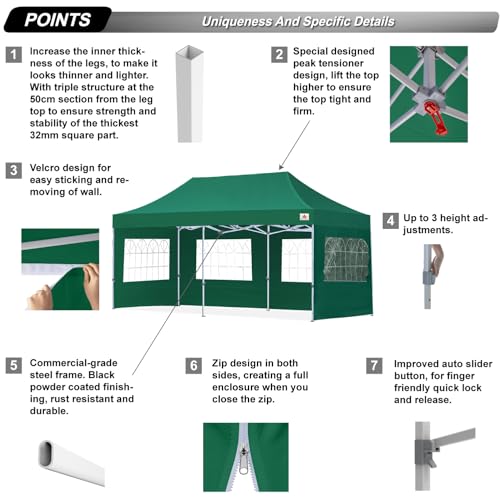 POINTS

Uniqueness And Specific Details

1 Increase the inner thickness of the legs, to make it looks thinner and lighter. With triple structure at the 50cm section from the leg top to ensure strength and stability of the thickest 32mm square part.

2 Special designed peak tensioner design, lift the top higher to ensure the top tight and firm.

3 Velcro design for easy sticking and removing of wall.

4 Up to 3 height adjustments.

5 Commercial-grade steel frame. Black powder coated finishing, rust resistant and durable.

6 Zip design in both sides, creating a full enclosure when you close the zip.

7 Improved auto slider button, for finger friendly quick lock and release.