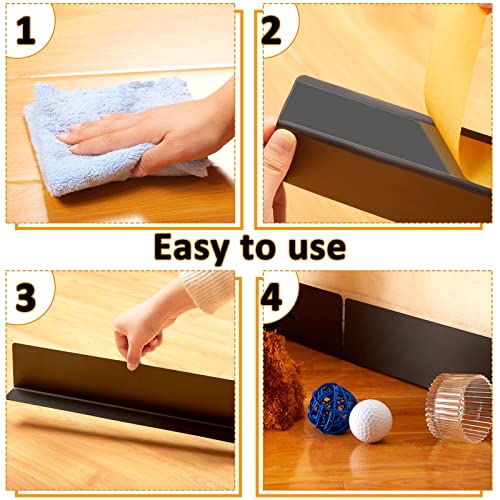 1

2

Easy to use

3

4