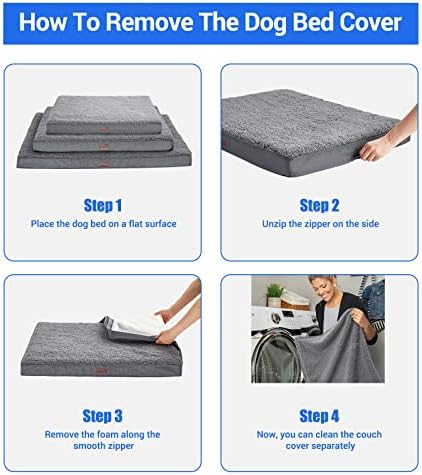 How To Remove The Dog Bed Cover

Step 1
Place the dog bed on a flat surface

Step 2
Unzip the zipper on the side

Step 3
Remove the foam along the smooth zipper

Step 4
Now, you can clean the couch cover separately