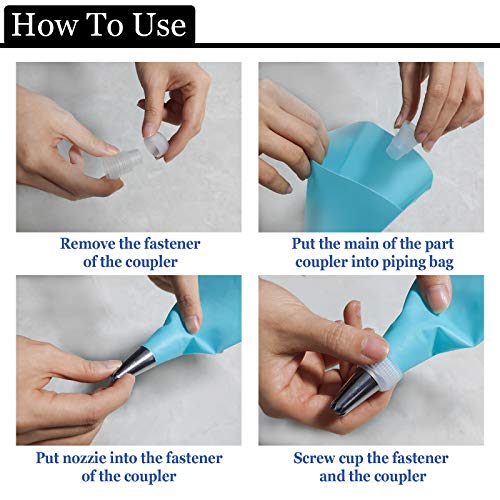 How To Use

Remove the fastener of the coupler

Put the main of the part coupler into piping bag

Put nozzie into the fastener of the coupler

Screw cup the fastener and the coupler