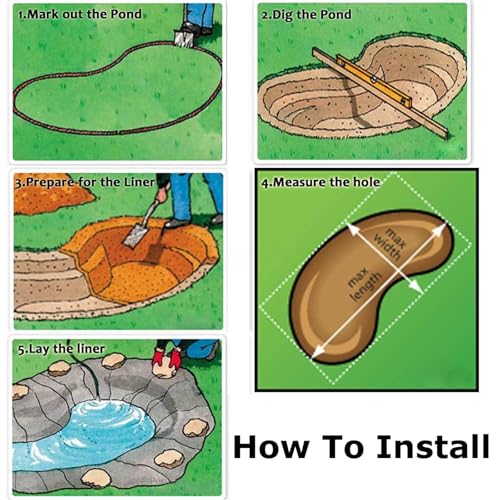 1.Mark out the Pond

2.Dig the Pond

3.Prepare for the Liner

4.Measure the hole

max width

max length

5.Lay the liner

How To Install