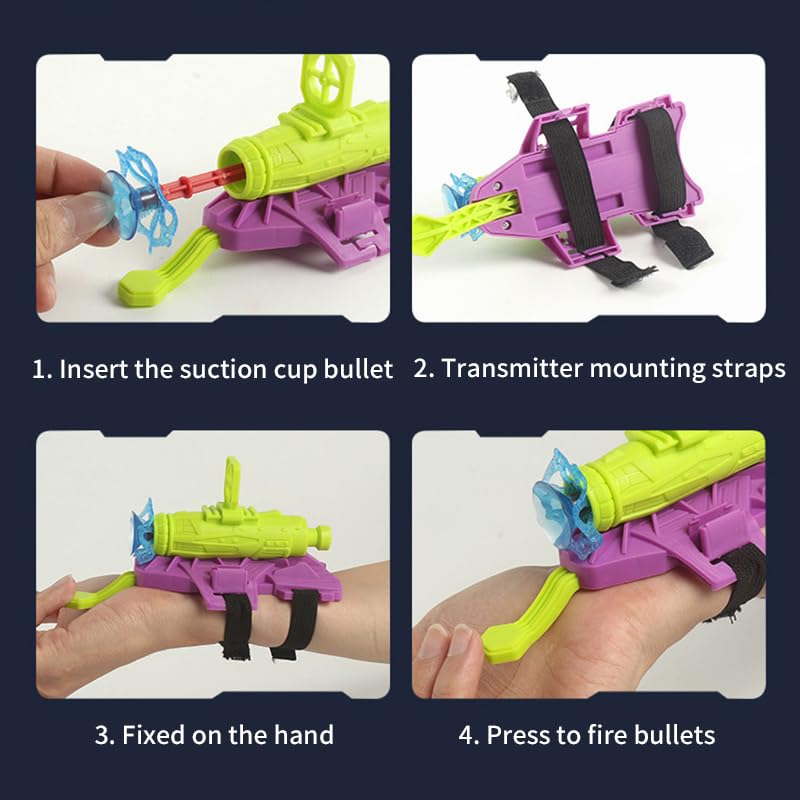 1. Insert the suction cup bullet

2. Transmitter mounting straps

3. Fixed on the hand

4. Press to fire bullets