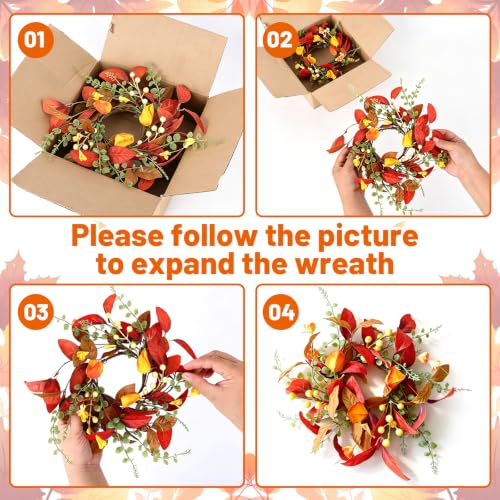 01

02

Please follow the picture to expand the wreath

03

04