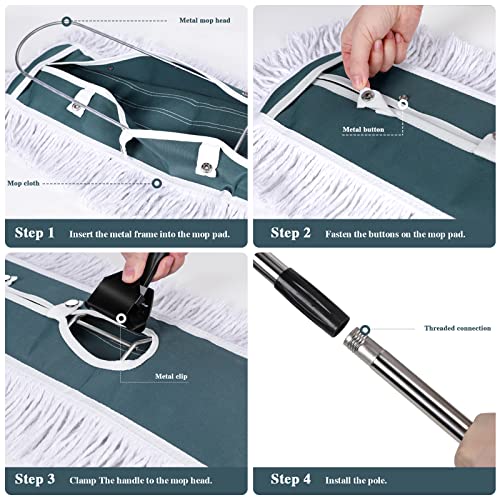 Metal mop head

Mop cloth

Step 1 Insert the metal frame into the mop pad.

Metal button

Step 2 Fasten the buttons on the mop pad.

Metal clip

Step 3 Clamp The handle to the mop head.

Threaded connection

Step 4 Install the pole.