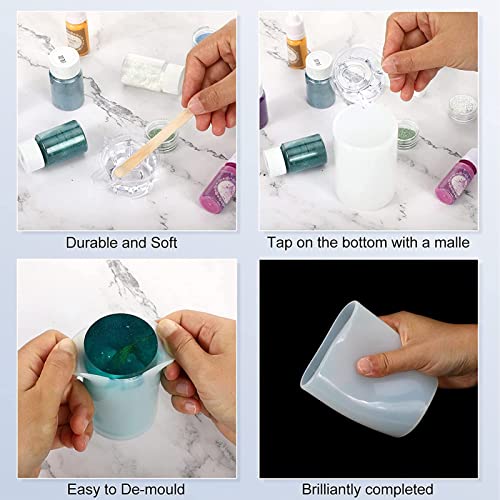 Durable and Soft

Tap on the bottom with a malle

Easy to De-mould

Brilliantly completed