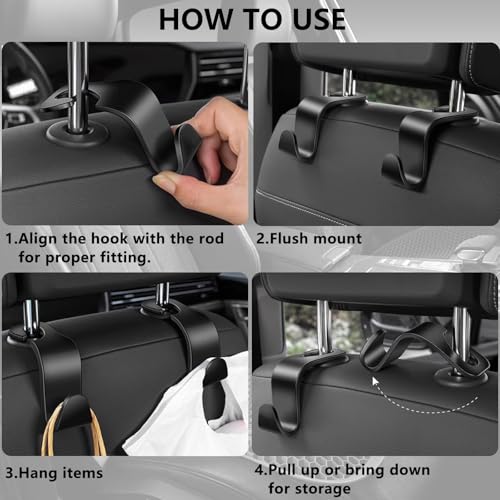 HOW TO USE

1.Align the hook with the rod for proper fitting.

2.Flush mount

3.Hang items

4.Pull up or bring down for storage