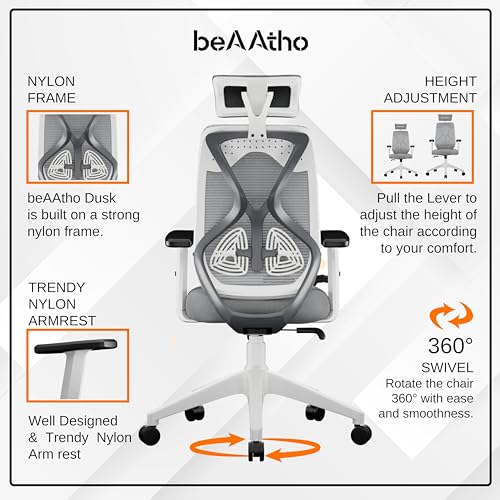 beAAtho

NYLON FRAME

beAAtho Dusk is built on a strong nylon frame.

TRENDY NYLON ARMREST

Well Designed & Trendy Nylon Arm rest

HEIGHT ADJUSTMENT

Pull the Lever to adjust the height of the chair according to your comfort.

360°

SWIVEL

Rotate the chair 360° with ease and smoothness.