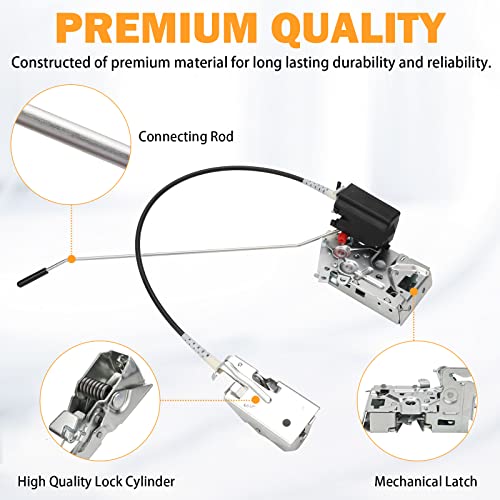 PREMIUM QUALITY

Constructed of premium material for long lasting durability and reliability.

Connecting Rod

High Quality Lock Cylinder

Mechanical Latch