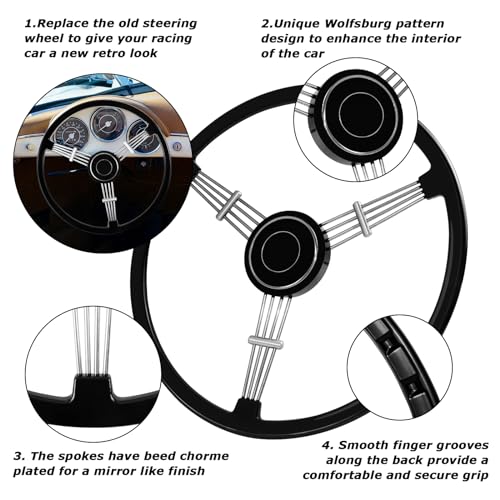 1.Replace the old steering wheel to give your racing car a new retro look

2.Unique Wolfsburg pattern design to enhance the interior of the car

3. The spokes have beed chorme plated for a mirror like finish

4. Smooth finger grooves along the back provide a comfortable and secure grip