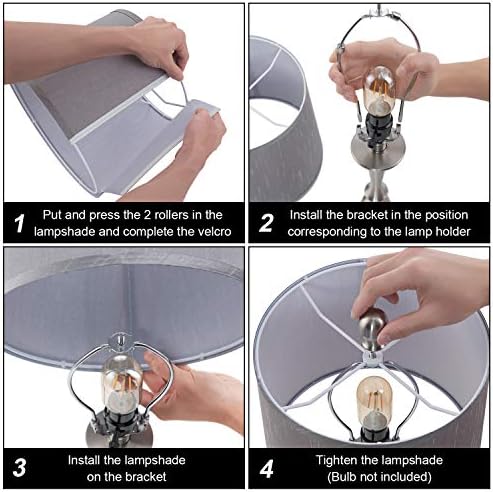 1 Put and press the 2 rollers in the lampshade and complete the velcro

2 Install the bracket in the position corresponding to the lamp holder

3 Install the lampshade on the bracket

4 Tighten the lampshade (Bulb not included)