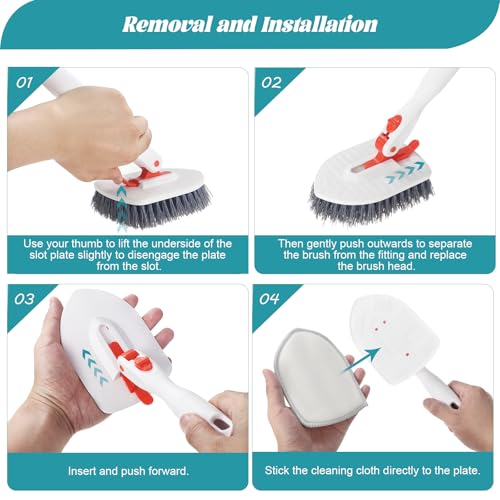 Removal and Installation

01

Use your thumb to lift the underside of the slot plate slightly to disengage the plate from the slot.

02

Then gently push outwards to separate the brush from the fitting and replace the brush head.

03

Insert and push forward.

04

Stick the cleaning cloth directly to the plate.