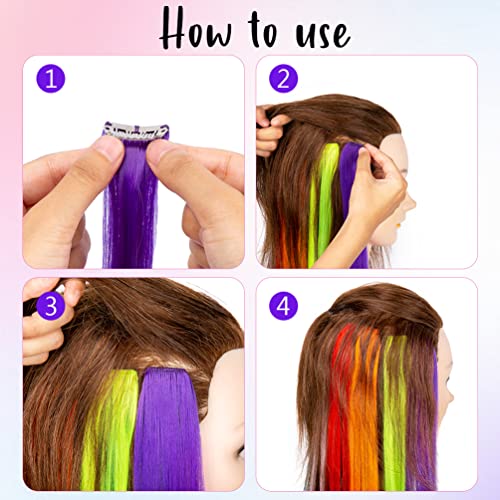 How to use

1

2

3

4