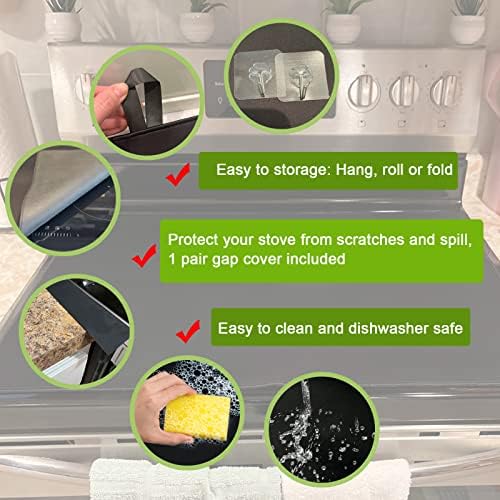 Easy to storage: Hang, roll or fold

Protect your stove from scratches and spill, 1 pair gap cover included

Easy to clean and dishwasher safe