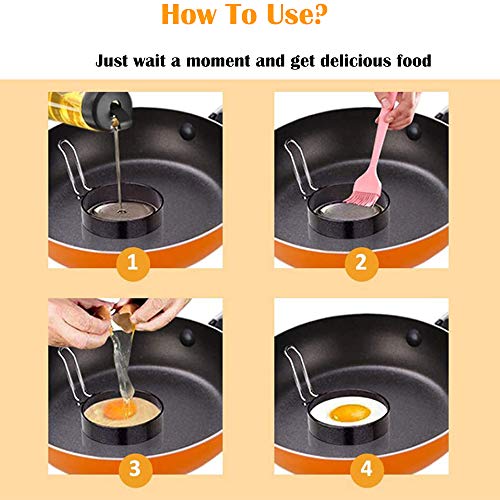 How To Use?

Just wait a moment and get delicious food

1

2

3

4