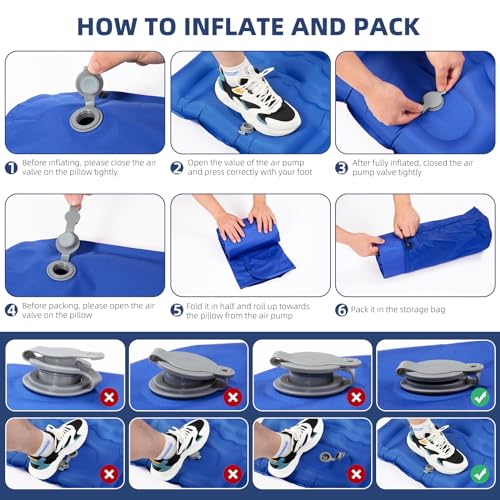 HOW TO INFLATE AND PACK

1 Before inflating, please close the air valve on the pillow tightly

2 Open the value of the air pump and press correctly with your foot

3 After fully inflated, closed the air pump valve tightly

4 Before packing, please open the air valve on the pillow

5 Fold it in half and roll up towards the pillow from the air pump

6 Pack it in the storage bag