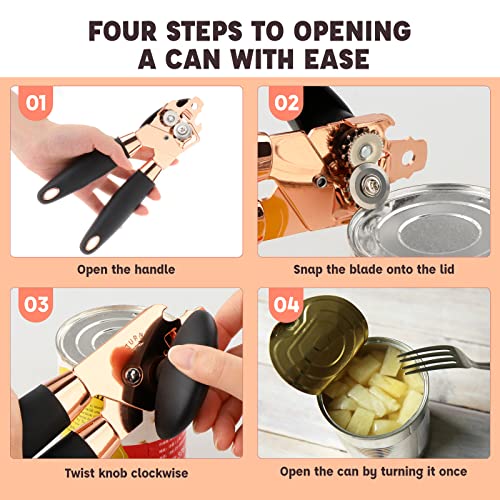 FOUR STEPS TO OPENING A CAN WITH EASE

01

Open the handle

02

Snap the blade onto the lid

03

TURN

Twist knob clockwise

04

Open the can by turning it once