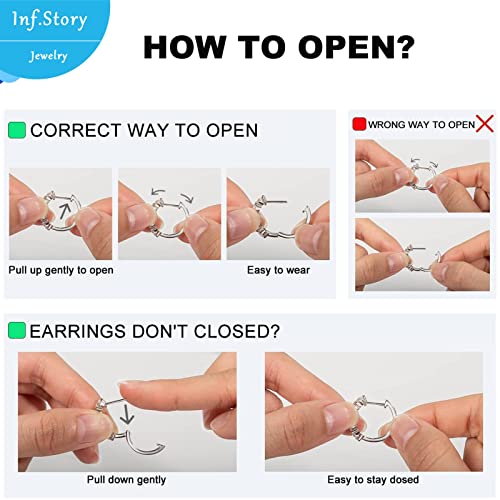 Inf.Story
Jewelry

HOW TO OPEN?

CORRECT WAY TO OPEN

Pull up gently to open

Easy to wear

WRONG WAY TO OPEN

EARRINGS DON'T CLOSED?

Pull down gently

Easy to stay dosed