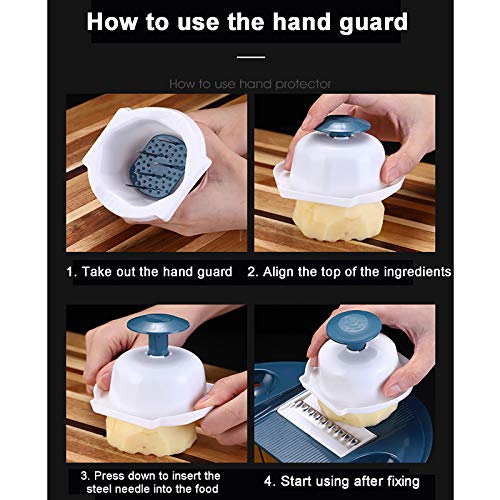 How to use the hand guard

How to use hand protector

1. Take out the hand guard

2. Align the top of the ingredients

3. Press down to insert the steel needle into the food

4. Start using after fixing