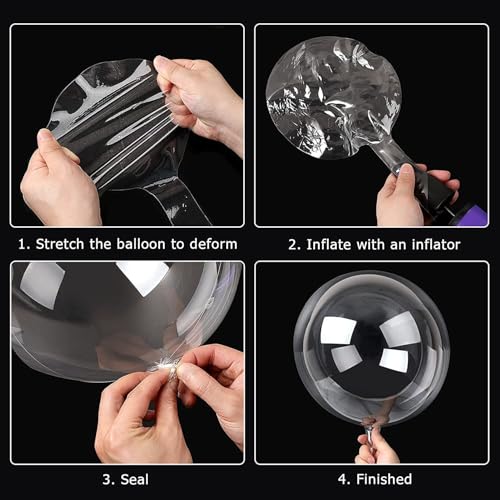 1. Stretch the balloon to deform

2. Inflate with an inflator

3. Seal

4. Finished