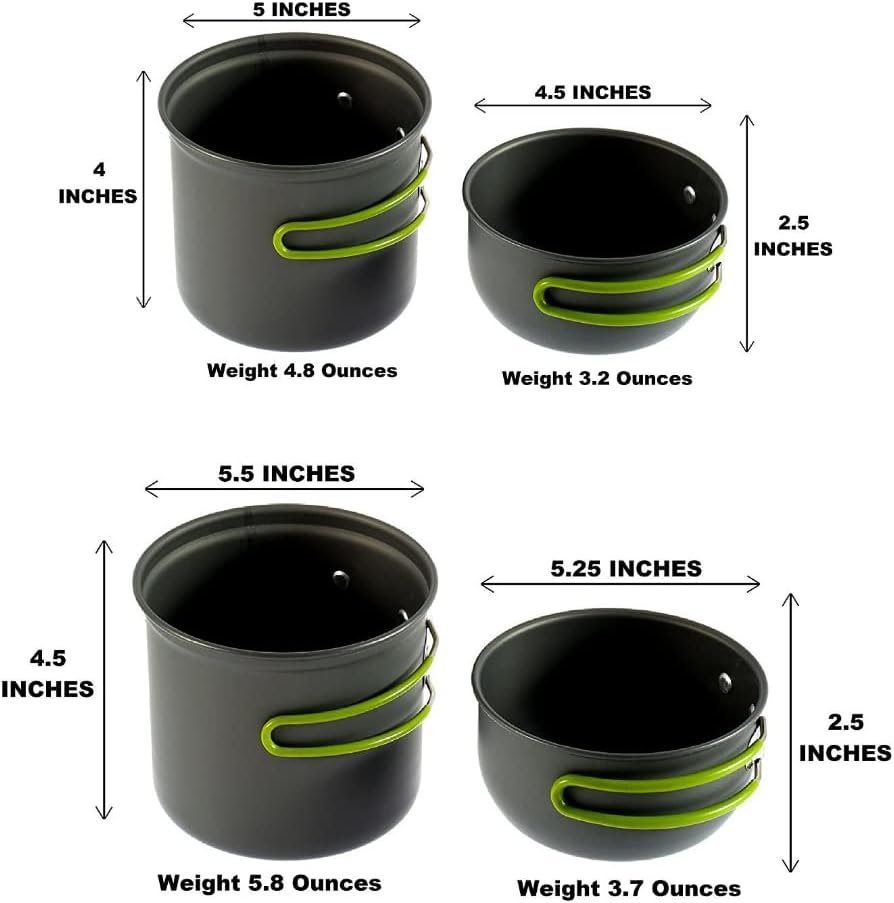 5 INCHES

4 INCHES

Weight 4.8 Ounces

4.5 INCHES

2.5 INCHES

Weight 3.2 Ounces

5.5 INCHES

4.5 INCHES

Weight 5.8 Ounces

5.25 INCHES

2.5 INCHES

Weight 3.7 Ounces