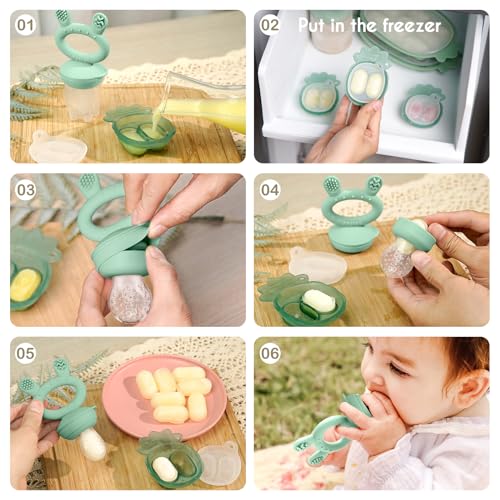 01

02 Put in the freezer

03

04

05

06