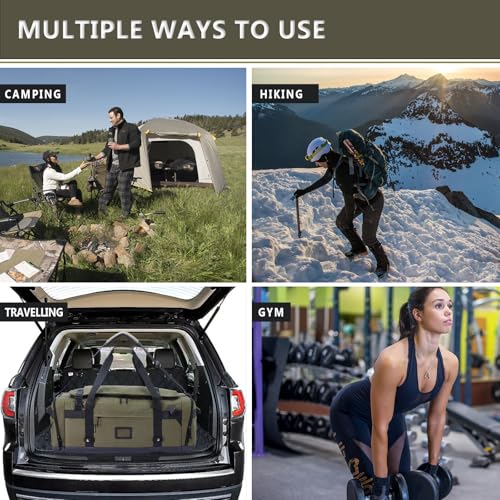 MULTIPLE WAYS TO USE

CAMPING

HIKING

TRAVELLING

GYM