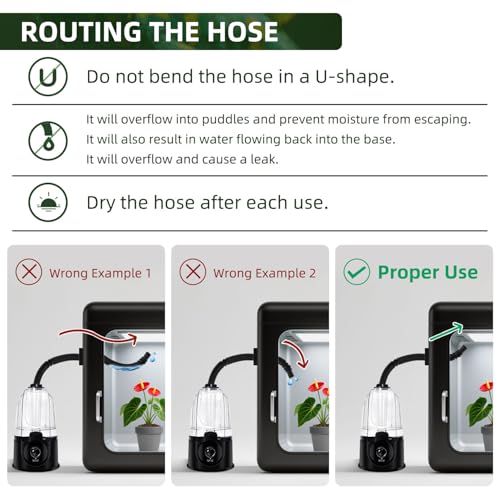 ROUTING THE HOSE

Do not bend the hose in a U-shape.

It will overflow into puddles and prevent moisture from escaping.
It will also result in water flowing back into the base.
It will overflow and cause a leak.

Dry the hose after each use.

Wrong Example 1

Wrong Example 2

Proper Use