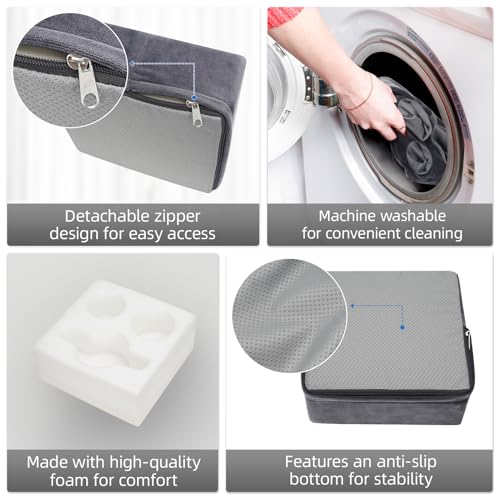 Detachable zipper design for easy access

Machine washable for convenient cleaning

Made with high-quality foam for comfort

Features an anti-slip bottom for stability