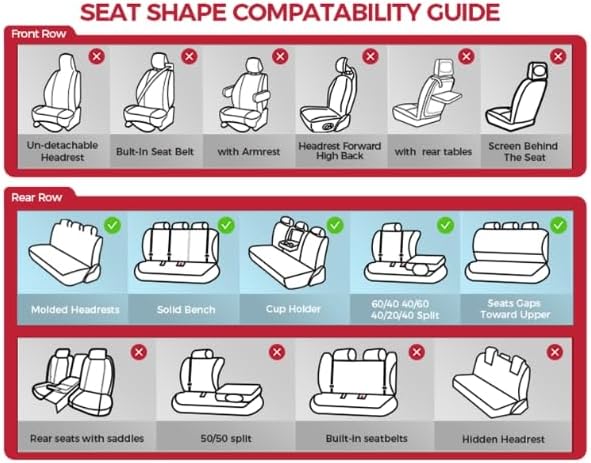 SEAT SHAPE COMPATABILITY GUIDE

Front Row

Un-detachable Headrest

Bult-In Seat Belt

with Armrest

Headrest Forward High Back

with rear tables

Screen Behind The Seat

Rear Row

Molded Headrests

Solid Bench

Cup Holder

60/40 40/60 40/20/40 Split

Seats Gaps Toward Upper

Rear seats with saddles

50/50 split

Built-in seatbelts

Hidden Headrest