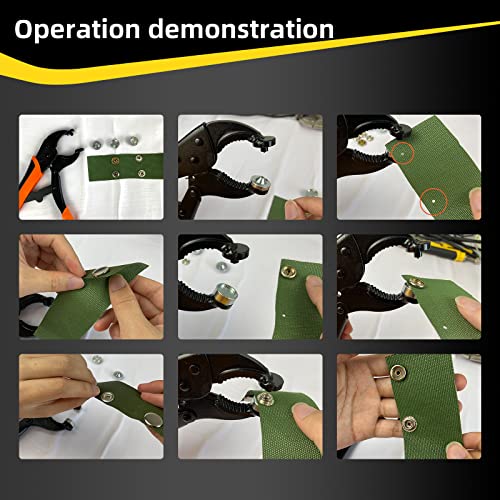 Operation demonstration