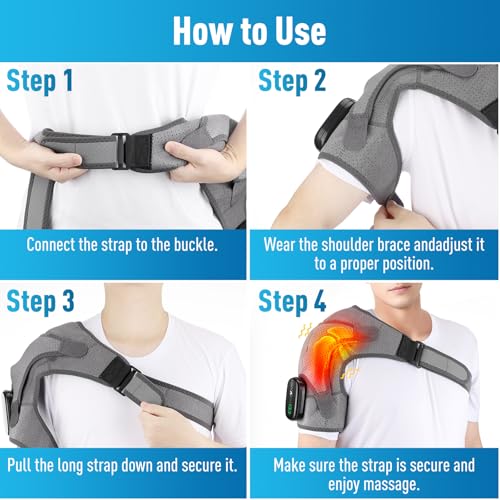 How to Use

Step 1

Connect the strap to the buckle.

Step 2

Wear the shoulder brace andadjust it to a proper position.

Step 3

Pull the long strap down and secure it.

Step 4

Make sure the strap is secure and enjoy massage.