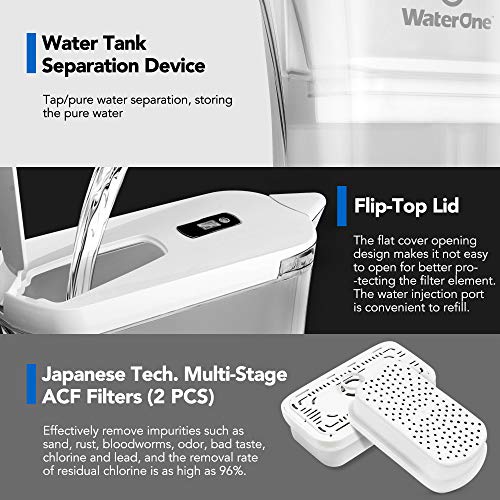 WaterOne

Water Tank Separation Device

Tap/pure water separation, storing the pure water

Flip-Top Lid

The flat cover opening design makes it not easy to open for better protecting the filter element. The water injection port is convenient to refill.

Japanese Tech. Multi-Stage ACF Filters (2 PCS)

Effectively remove impurities such as sand, rust, bloodworms, odor, bad taste, chlorine and lead, and the removal rate of residual chlorine is as high as 96%.